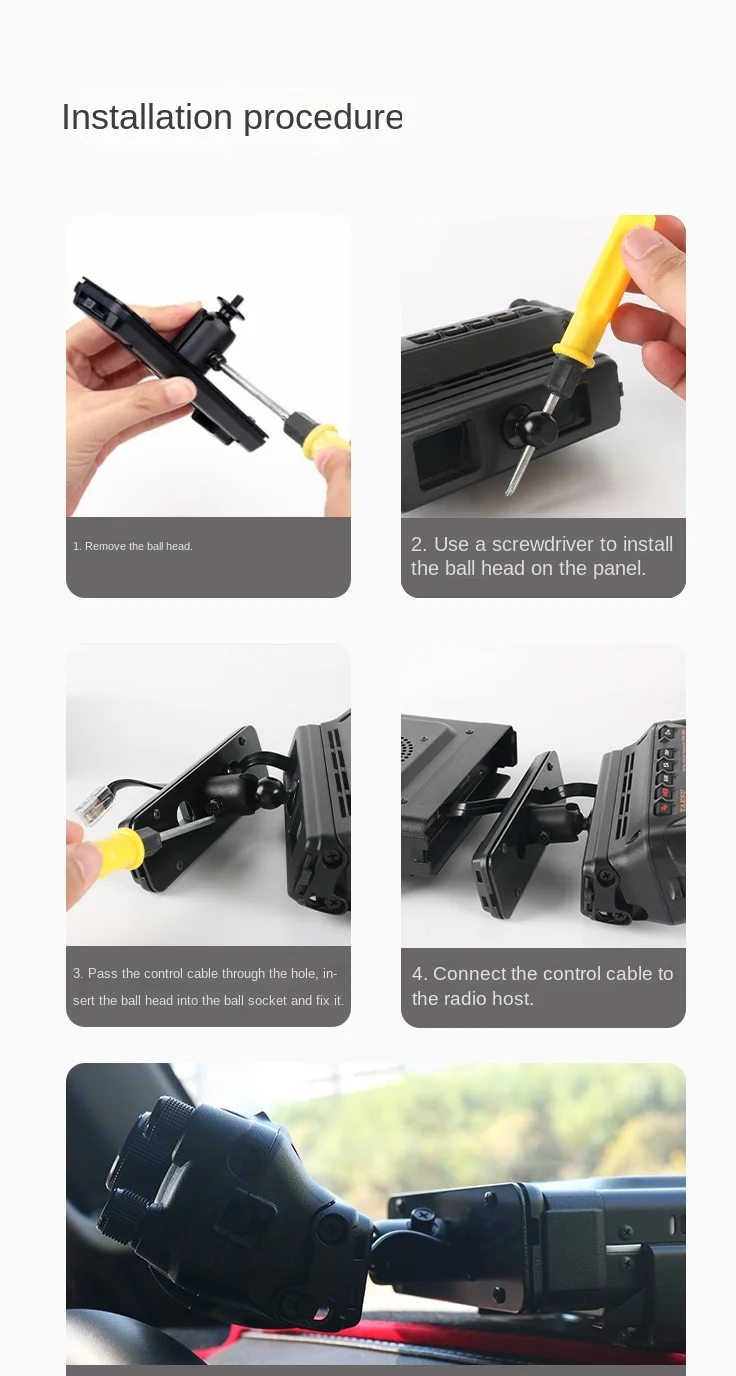 Installation procedure

1. Remove the ball head.

2. Use a screwdriver to install the ball head on the panel.

3. Pass the control cable through the hole, insert the ball head into the ball socket and fix it.

4. Connect the control cable to the radio host.